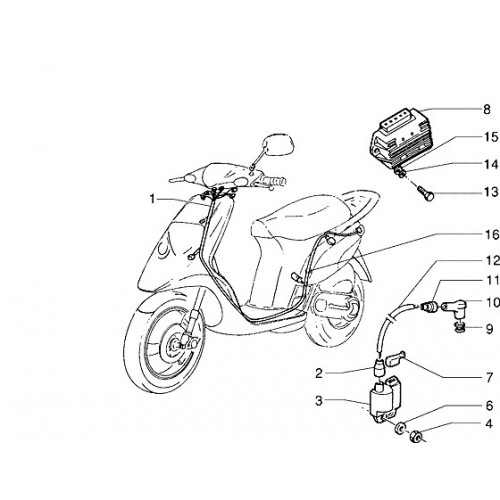 8
15
14
13
1
16
12
11
10
9
2
7
3
6
4